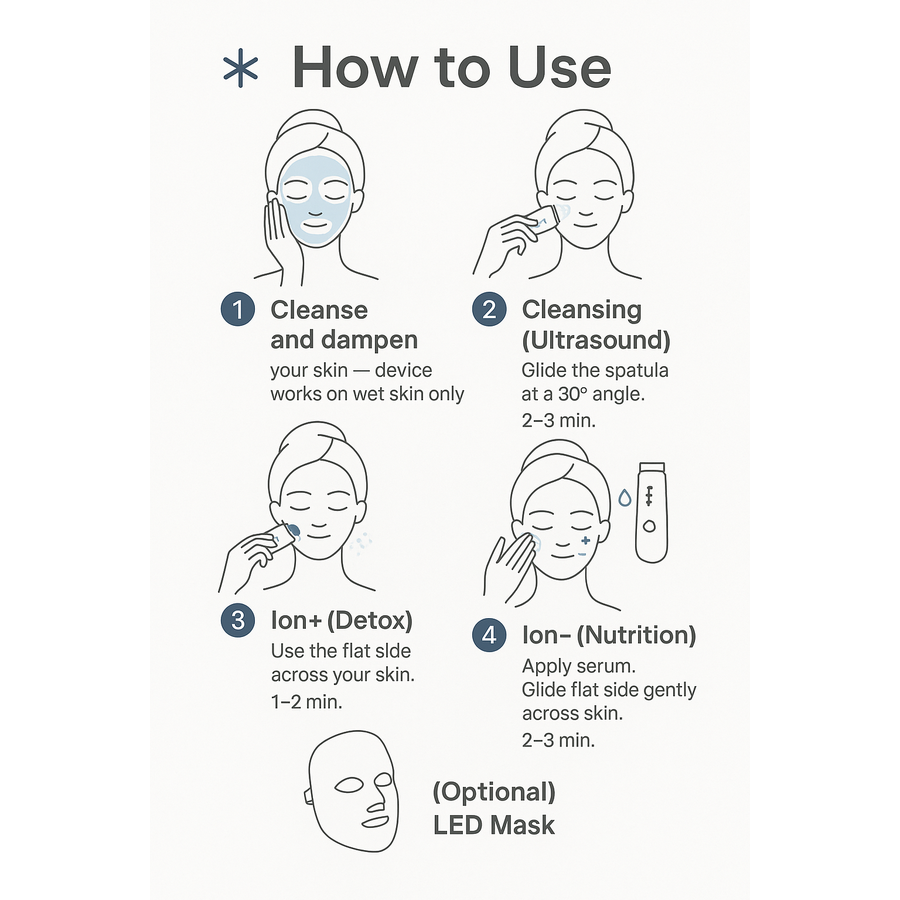 How to Use

1 Cleanse and dampen
your skin — device works on wet skin only

2 Cleansing (Ultrasound)
Glide the spatula at a 30° angle.
2–3 min.

3 Ion+ (Detox)
Use the flat slde across your skin.
1–2 min.

4 Ion– (Nutrition)
Apply serum.
Glide flat side gently across skin.
2–3 min.

(Optional)
LED Mask